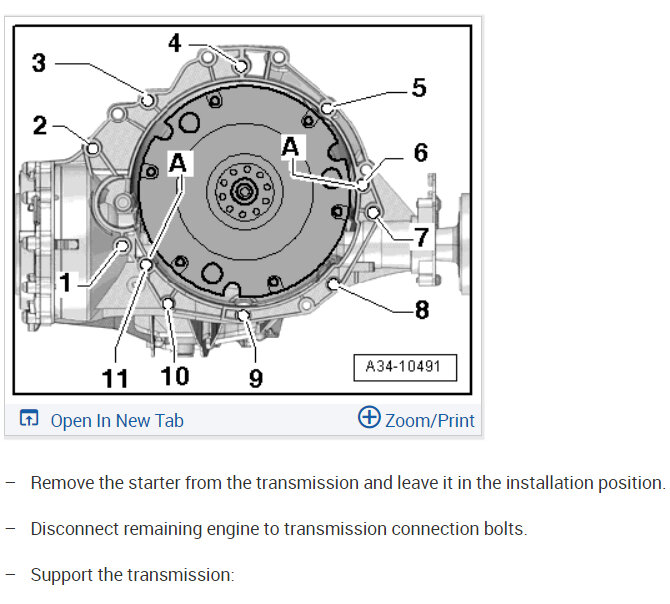 4
3
5
2
A
A
6
7
1
8
11
10
9
A34-10491

Open In New Tab
Zoom/Print

– Remove the starter from the transmission and leave it in the installation position.

– Disconnect remaining engine to transmission connection bolts.

– Support the transmission: