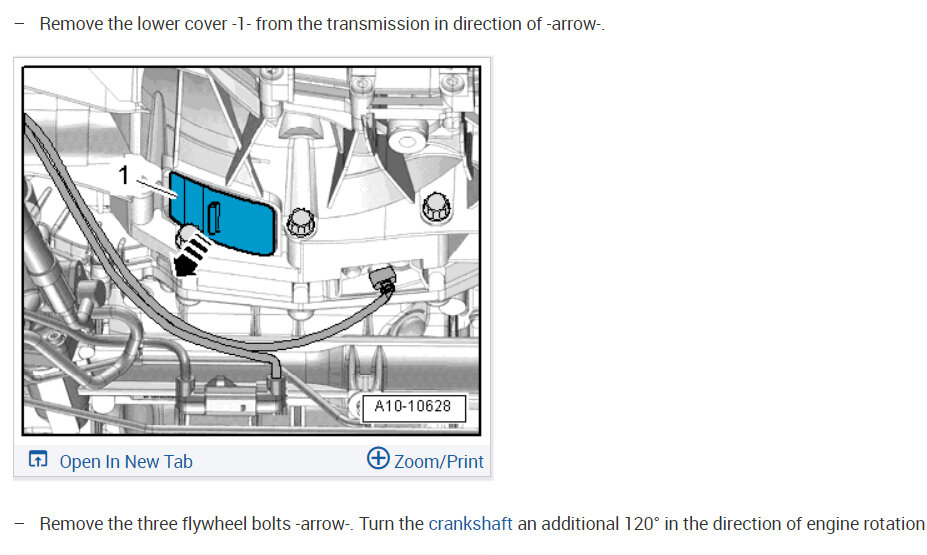 – Remove the lower cover -1- from the transmission in direction of -arrow-.

1

A10-10628

Open In New Tab

Zoom/Print

– Remove the three flywheel bolts -arrow-. Turn the crankshaft an additional 120° in the direction of engine rotation