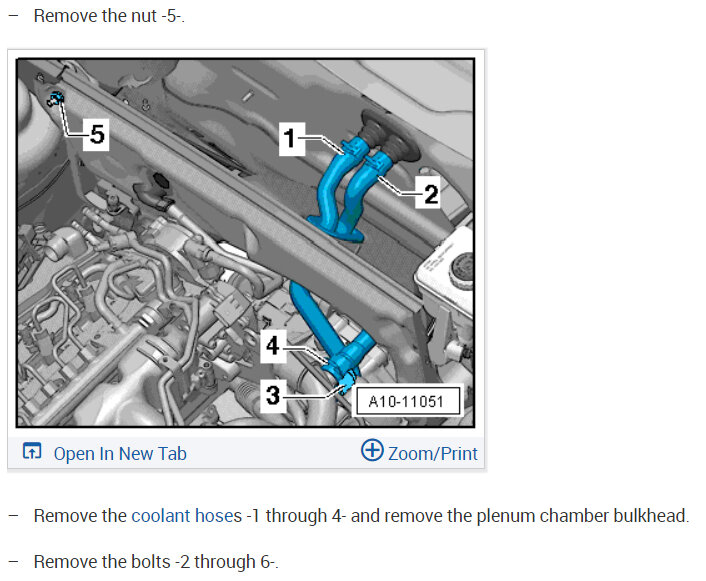 – Remove the nut -5-.

5
1
2
4
3
A10-11051

Open In New Tab
Zoom/Print

– Remove the coolant hoses -1 through 4- and remove the plenum chamber bulkhead.

– Remove the bolts -2 through 6-.