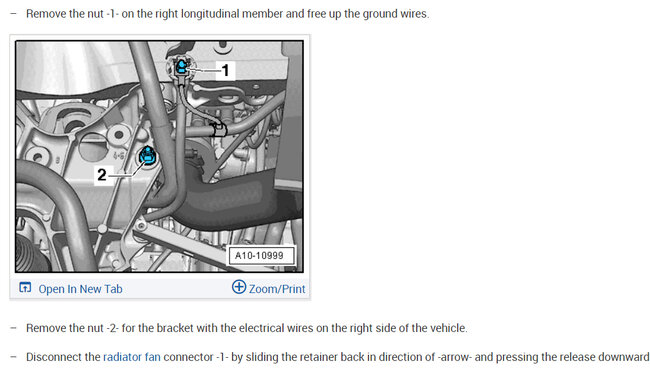 – Remove the nut -1- on the right longitudinal member and free up the ground wires.

1

2

A10-10999

Open In New Tab

Zoom/Print

– Remove the nut -2- for the bracket with the electrical wires on the right side of the vehicle.

– Disconnect the radiator fan connector -1- by sliding the retainer back in direction of -arrow- and pressing the release downward