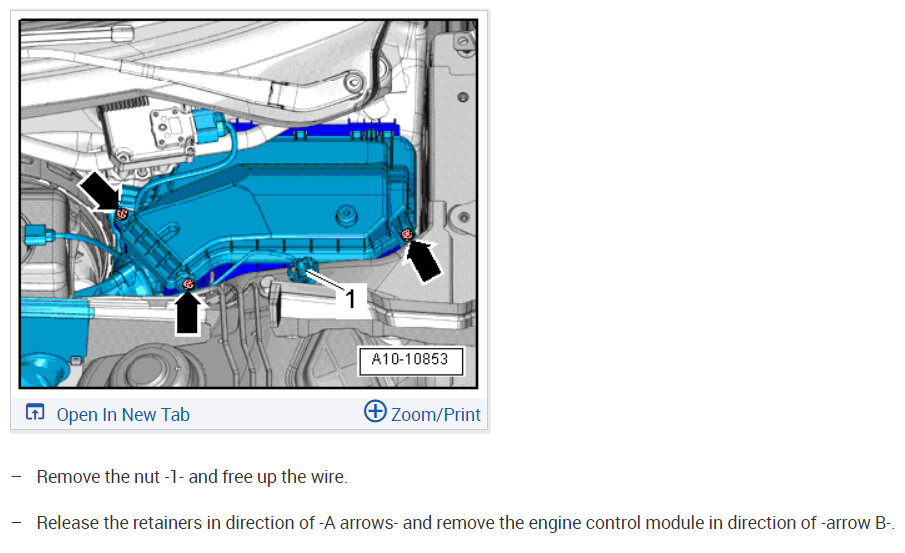 1

A10-10853

Open In New Tab
Zoom/Print

– Remove the nut -1- and free up the wire.

– Release the retainers in direction of -A arrows- and remove the engine control module in direction of -arrow B-.