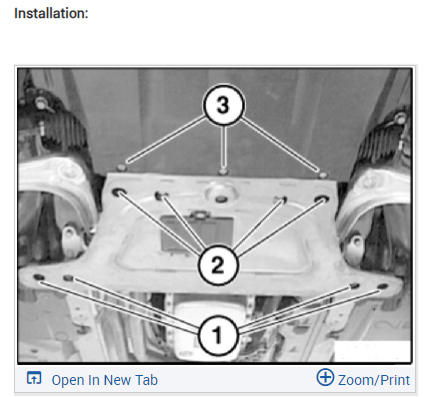 Installation:

3

2

1

Open In New Tab

Zoom/Print