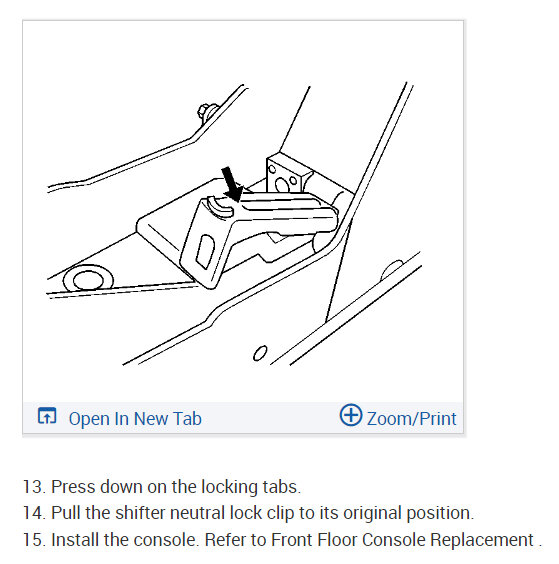 Open In New Tab

Zoom/Print

13. Press down on the locking tabs.
14. Pull the shifter neutral lock clip to its original position.
15. Install the console. Refer to Front Floor Console Replacement .