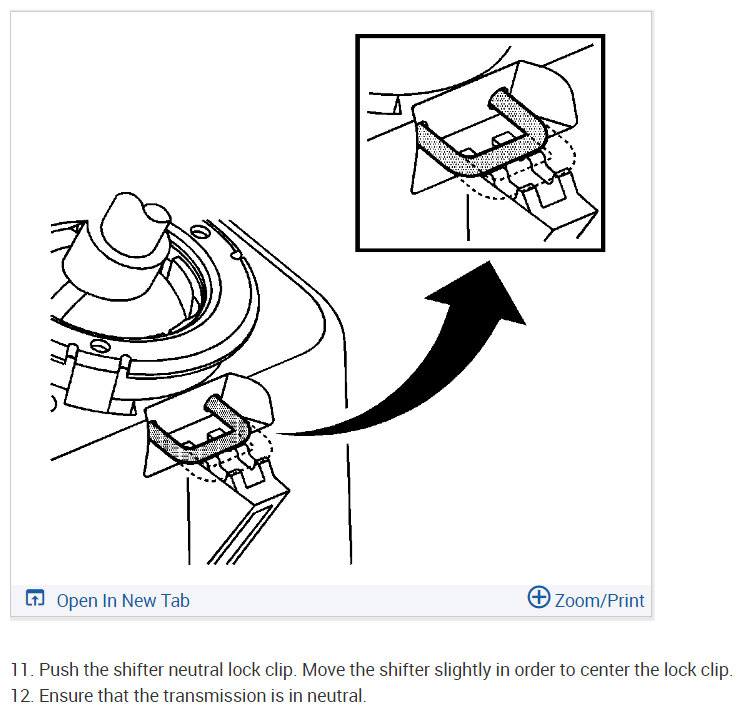 Open In New Tab

Zoom/Print

11. Push the shifter neutral lock clip. Move the shifter slightly in order to center the lock clip.
12. Ensure that the transmission is in neutral.