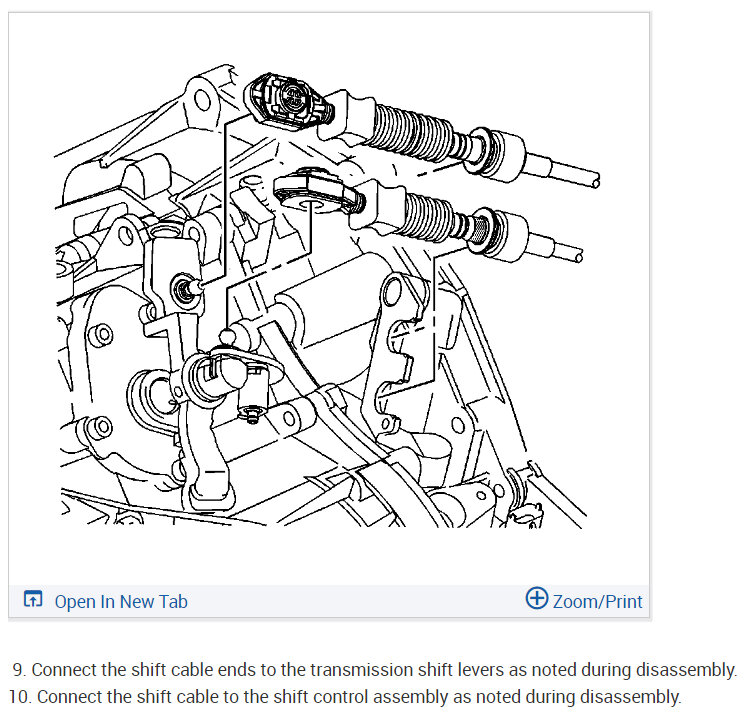 Open In New Tab

Zoom/Print

9. Connect the shift cable ends to the transmission shift levers as noted during disassembly.
10. Connect the shift cable to the shift control assembly as noted during disassembly.