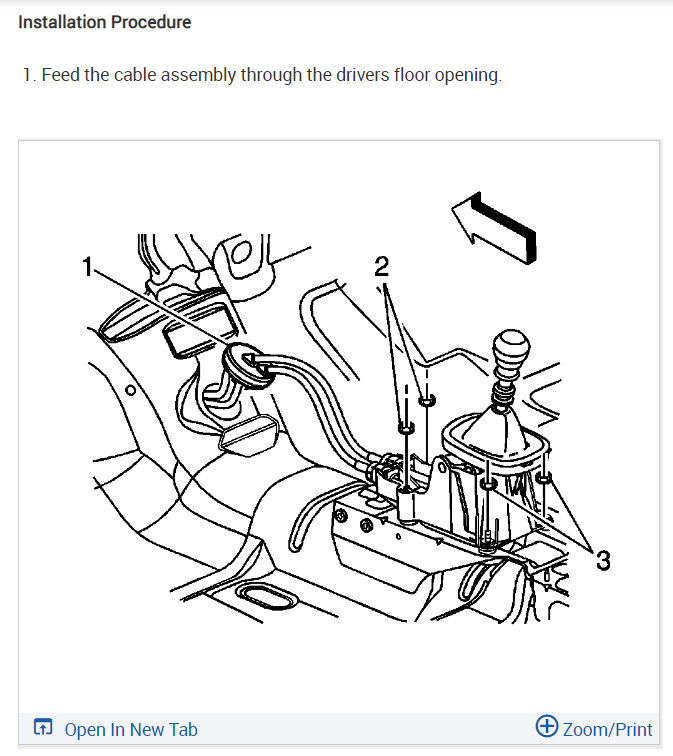 Installation Procedure

1. Feed the cable assembly through the drivers floor opening.

1

2

3

Open In New Tab

Zoom/Print