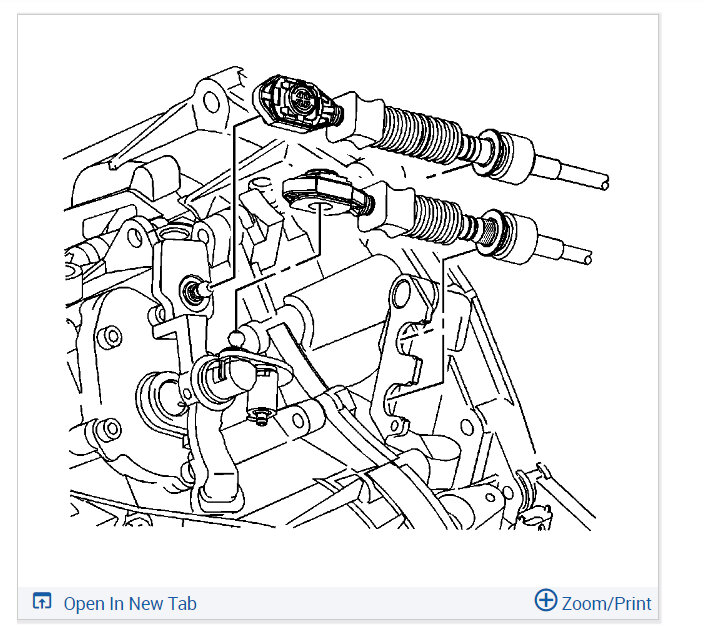 Open In New Tab

Zoom/Print