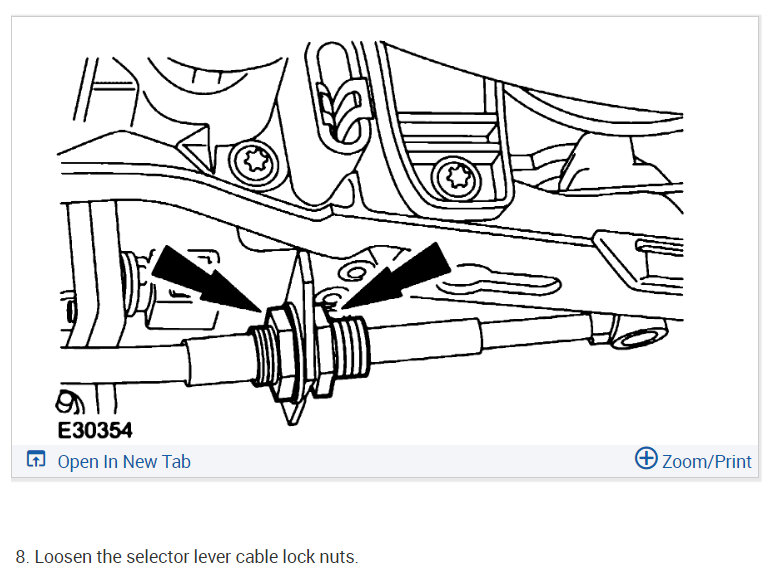 E30354

Open In New Tab

Zoom/Print

8. Loosen the selector lever cable lock nuts.