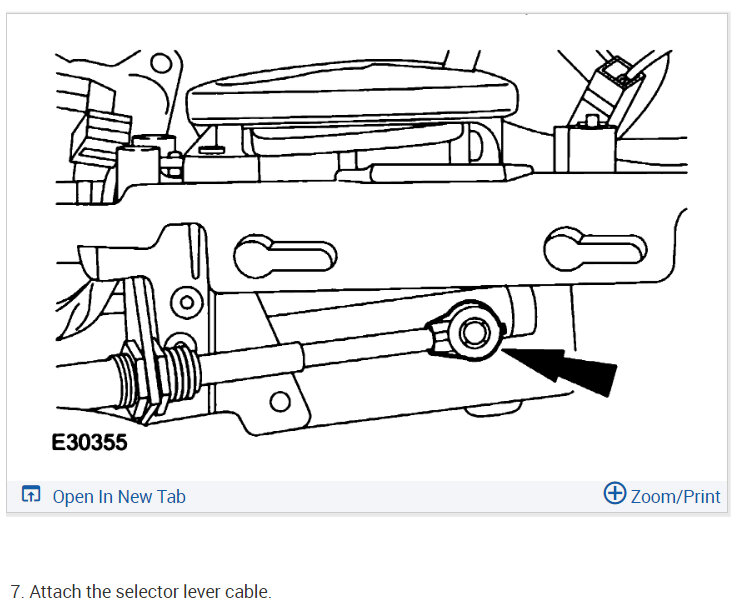 E30355

Open In New Tab

Zoom/Print

7. Attach the selector lever cable.