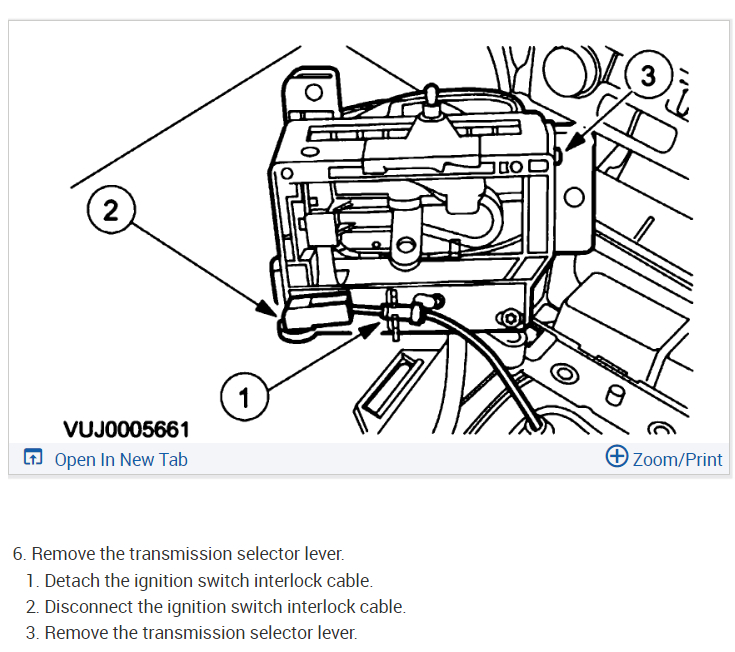 3

2

1

VUJ0005661

Open In New Tab

Zoom/Print

6. Remove the transmission selector lever.
1. Detach the ignition switch interlock cable.
2. Disconnect the ignition switch interlock cable.
3. Remove the transmission selector lever.