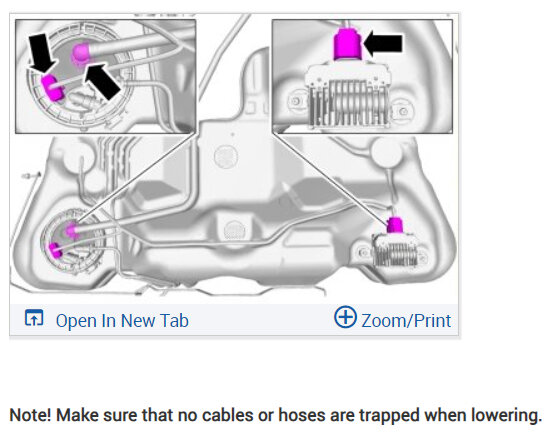 Open In New Tab

Zoom/Print

Note! Make sure that no cables or hoses are trapped when lowering.