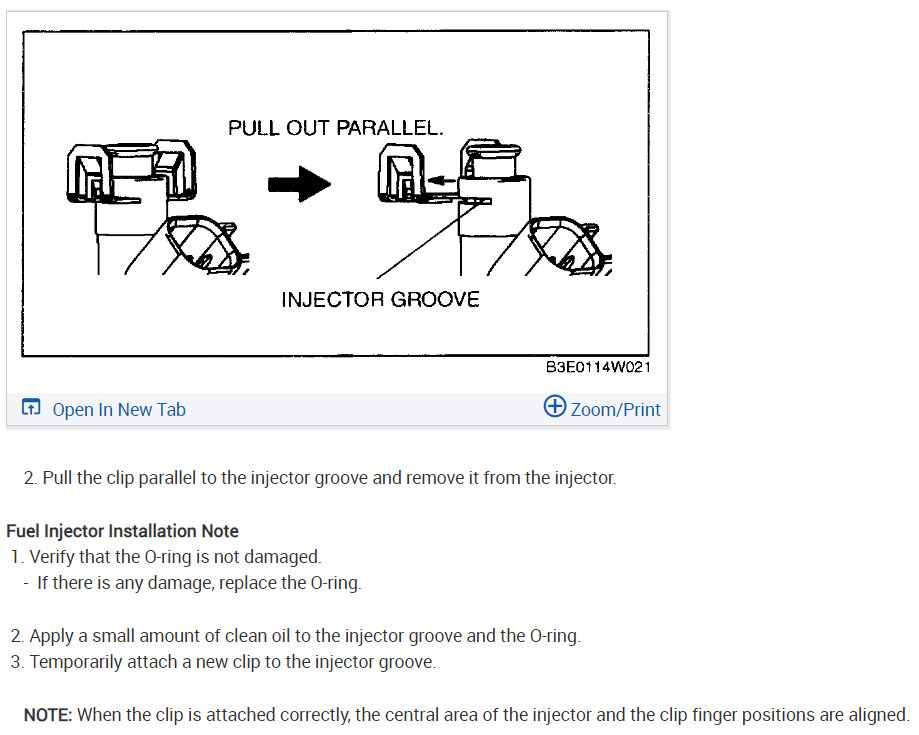 PULL OUT PARALLEL.

INJECTOR GROOVE

B3E0114W021

Open In New Tab

Zoom/Print

2. Pull the clip parallel to the injector groove and remove it from the injector.

Fuel Injector Installation Note

1. Verify that the O-ring is not damaged.
- If there is any damage, replace the O-ring.

2. Apply a small amount of clean oil to the injector groove and the O-ring.
3. Temporarily attach a new clip to the injector groove.

NOTE: When the clip is attached correctly, the central area of the injector and the clip finger positions are aligned.