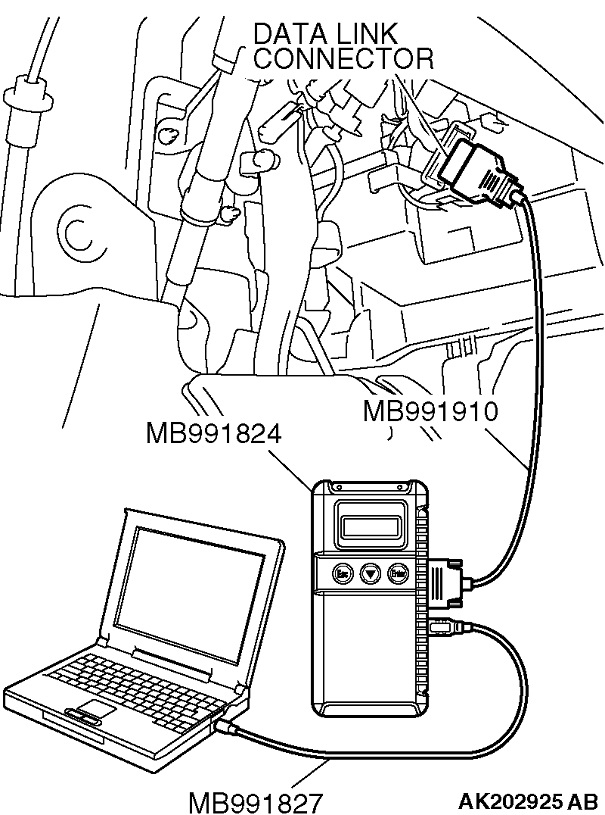 DATA LINK CONNECTOR

MB991910

MB991824

Esc

Enter

MB991827

AK202925 AB