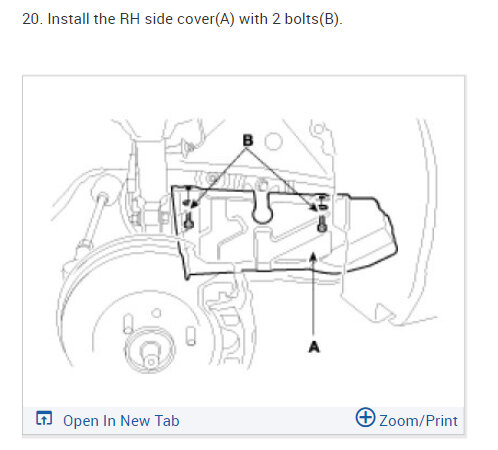 20. Install the RH side cover(A) with 2 bolts(B).

B

A

Open In New Tab

Zoom/Print