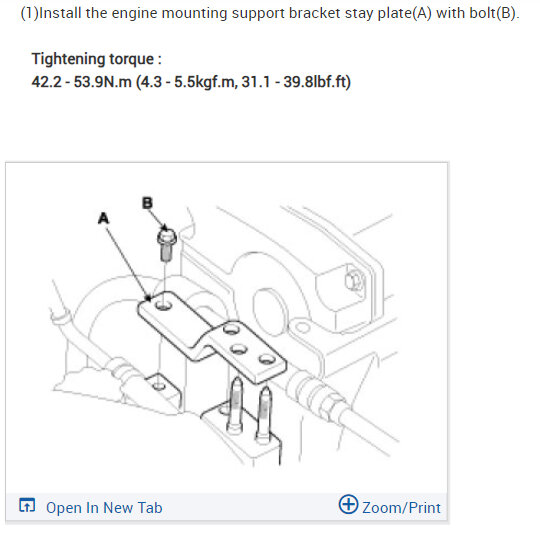 (1)Install the engine mounting support bracket stay plate(A) with bolt(B).

Tightening torque :
42.2 - 53.9N.m (4.3 - 5.5kgf.m, 31.1 - 39.8lbf.ft)

B
A

Open In New Tab
Zoom/Print