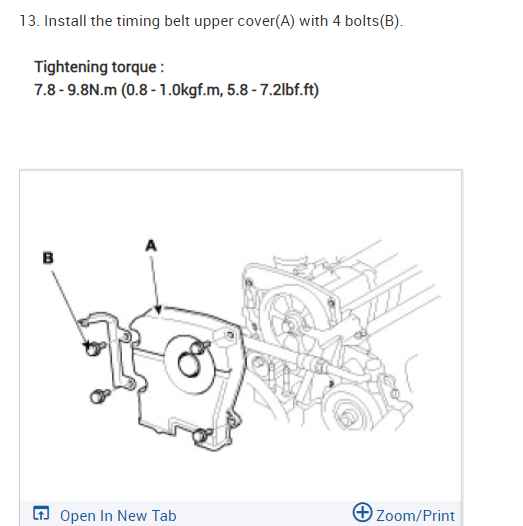 13. Install the timing belt upper cover(A) with 4 bolts(B).

Tightening torque :
7.8 - 9.8N.m (0.8 - 1.0kgf.m, 5.8 - 7.2lbf.ft)

B
A

Open In New Tab
Zoom/Print