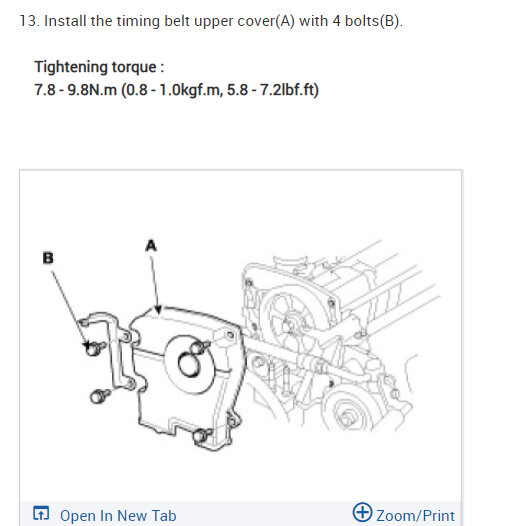 13. Install the timing belt upper cover(A) with 4 bolts(B).

Tightening torque :
7.8 - 9.8N.m (0.8 - 1.0kgf.m, 5.8 - 7.2lbf.ft)

B

A

Open In New Tab

Zoom/Print