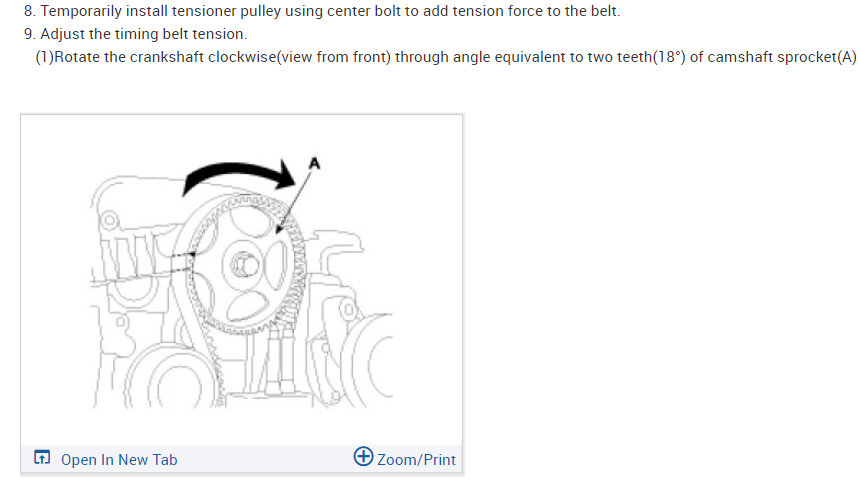 8. Temporarily install tensioner pulley using center bolt to add tension force to the belt.
9. Adjust the timing belt tension.
(1)Rotate the crankshaft clockwise(view from front) through angle equivalent to two teeth(18°) of camshaft sprocket(A)

A

Open In New Tab
Zoom/Print