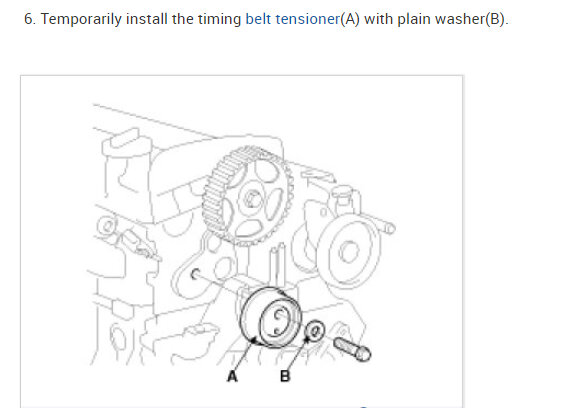 6. Temporarily install the timing belt tensioner(A) with plain washer(B).

A B