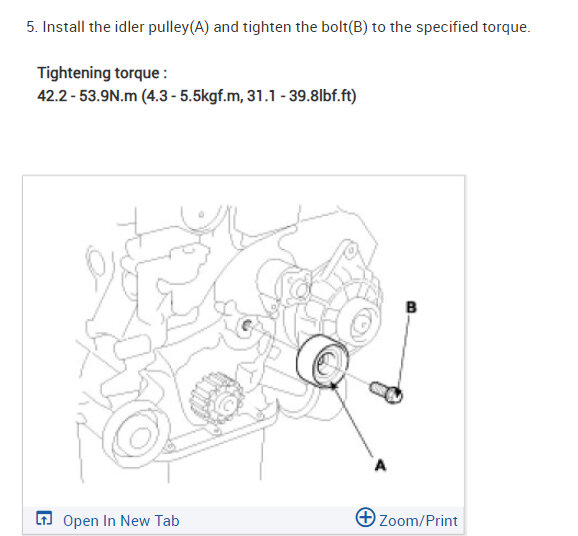 5. Install the idler pulley(A) and tighten the bolt(B) to the specified torque.

Tightening torque :
42.2 - 53.9N.m (4.3 - 5.5kgf.m, 31.1 - 39.8lbf.ft)

B

A

Open In New Tab

Zoom/Print