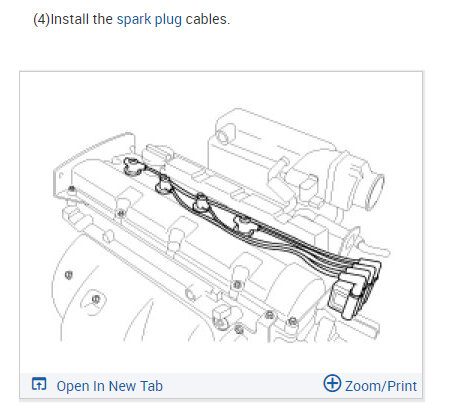 (4)Install the spark plug cables.

Open In New Tab

Zoom/Print