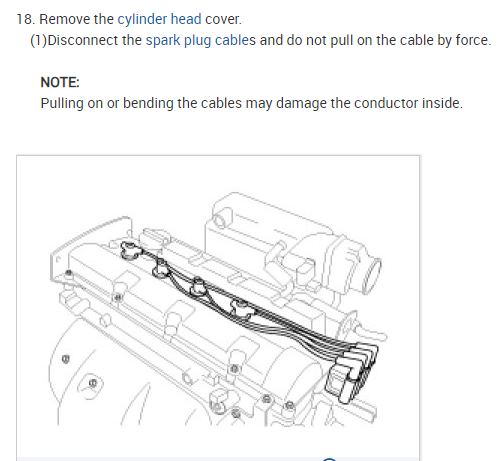 18. Remove the cylinder head cover.

(1)Disconnect the spark plug cables and do not pull on the cable by force.

NOTE:

Pulling on or bending the cables may damage the conductor inside.