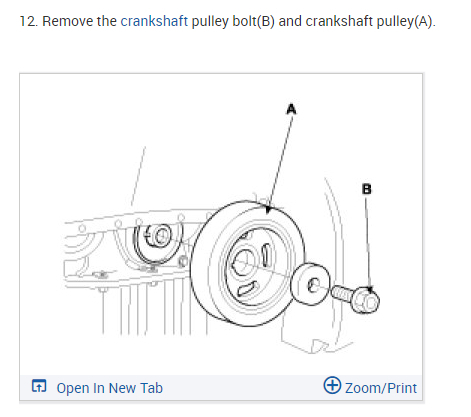 12. Remove the crankshaft pulley bolt(B) and crankshaft pulley(A).

A

B

Open In New Tab

Zoom/Print