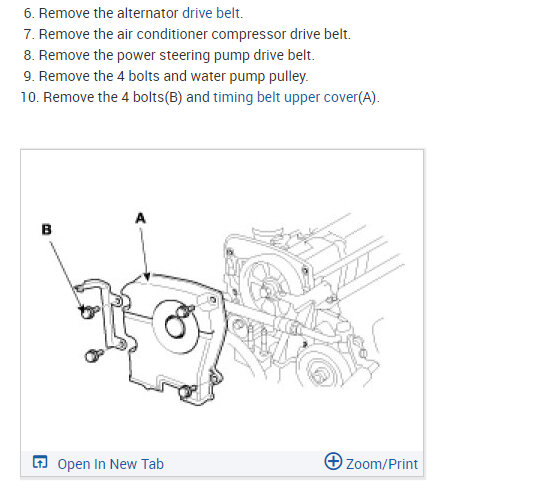 6. Remove the alternator drive belt.
7. Remove the air conditioner compressor drive belt.
8. Remove the power steering pump drive belt.
9. Remove the 4 bolts and water pump pulley.
10. Remove the 4 bolts(B) and timing belt upper cover(A).

B

A

Open In New Tab

Zoom/Print