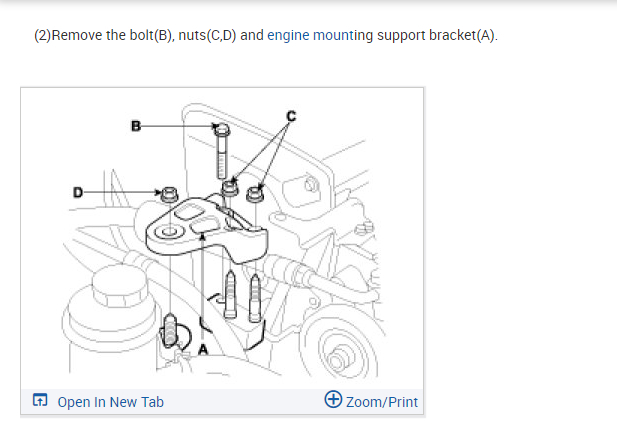 (2)Remove the bolt(B), nuts(C,D) and engine mounting support bracket(A).

B

C

D

A

Open In New Tab

Zoom/Print