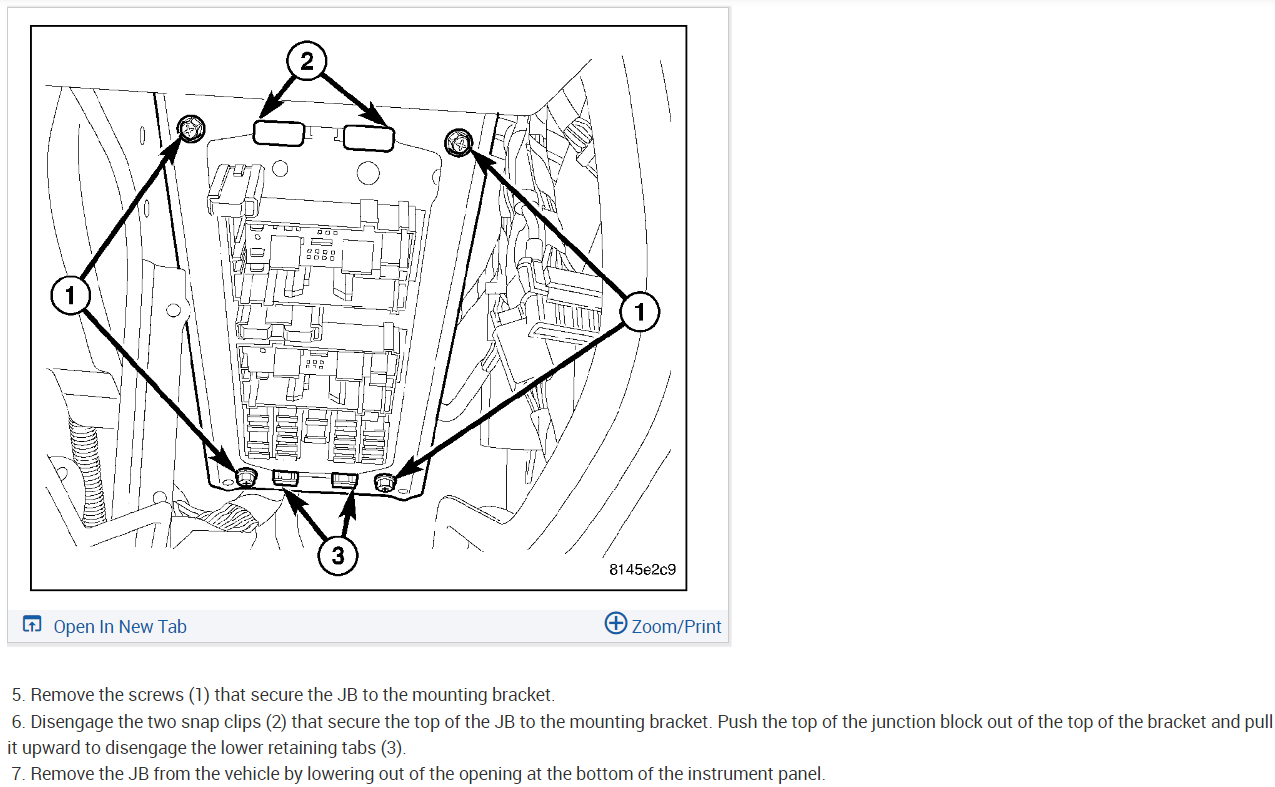 2

1

1

3

8145e2c9

Open In New Tab

Zoom/Print

5. Remove the screws (1) that secure the JB to the mounting bracket.

6. Disengage the two snap clips (2) that secure the top of the JB to the mounting bracket. Push the top of the junction block out of the top of the bracket and pull it upward to disengage the lower retaining tabs (3).

7. Remove the JB from the vehicle by lowering out of the opening at the bottom of the instrument panel.