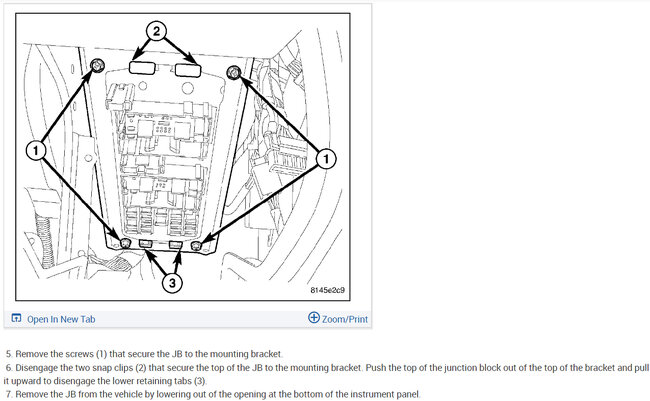 2

1

1

3

8145e2c9

Open In New Tab

Zoom/Print

5. Remove the screws (1) that secure the JB to the mounting bracket.
6. Disengage the two snap clips (2) that secure the top of the JB to the mounting bracket. Push the top of the junction block out of the top of the bracket and pull it upward to disengage the lower retaining tabs (3).
7. Remove the JB from the vehicle by lowering out of the opening at the bottom of the instrument panel.