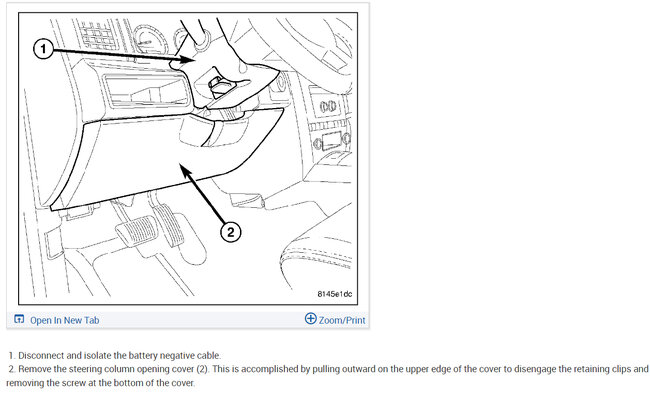 1

2

8145e1dc

Open In New Tab

Zoom/Print

1. Disconnect and isolate the battery negative cable.

2. Remove the steering column opening cover (2). This is accomplished by pulling outward on the upper edge of the cover to disengage the retaining clips and removing the screw at the bottom of the cover.