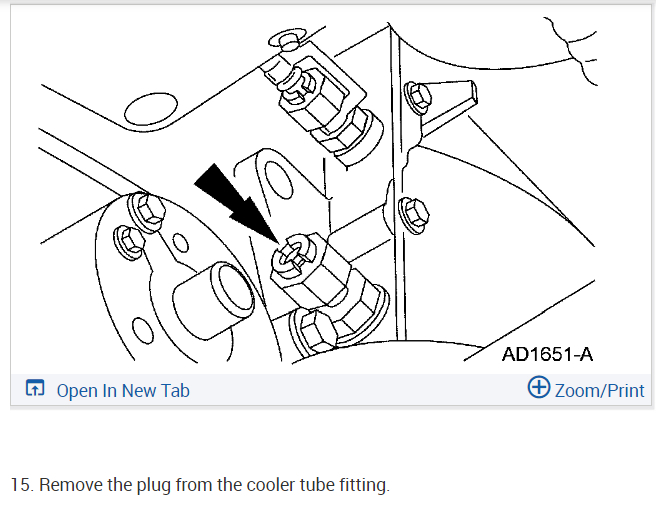 AD1651-A

Open In New Tab

Zoom/Print

15. Remove the plug from the cooler tube fitting.