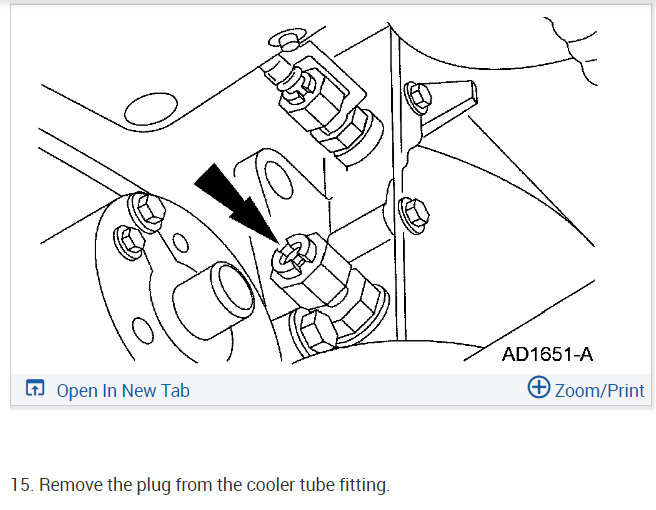 AD1651-A

Open In New Tab

Zoom/Print

15. Remove the plug from the cooler tube fitting.