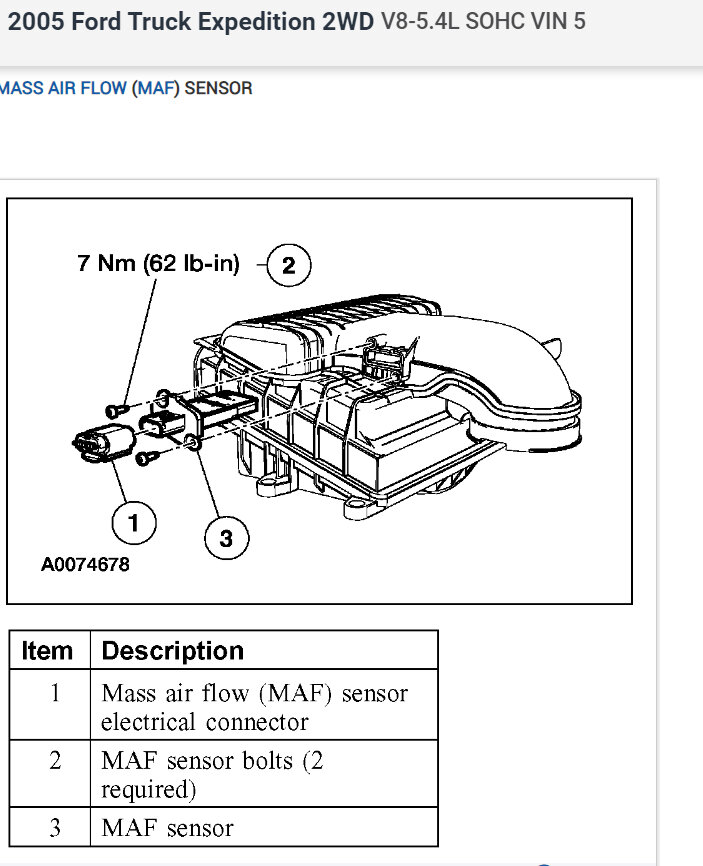 2005 Ford Truck Expedition 2WD V8-5.4L SOHC VIN 5

MASS AIR FLOW (MAF) SENSOR

7 Nm (62 lb-in) 2

1

3

A0074678

| Item | Description |
|---|---|
| 1 | Mass air flow (MAF) sensor electrical connector |
| 2 | MAF sensor bolts (2 required) |
| 3 | MAF sensor |