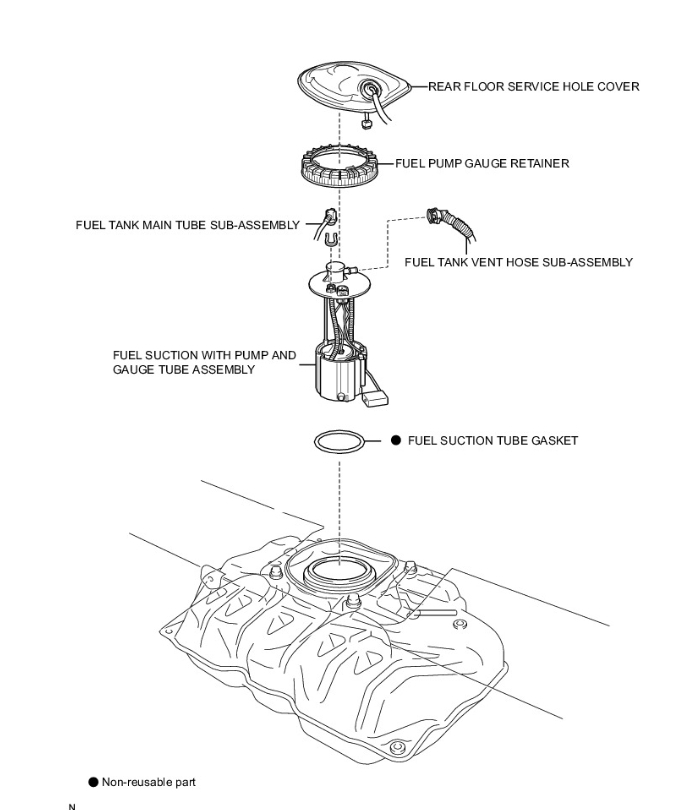 REAR FLOOR SERVICE HOLE COVER

FUEL PUMP GAUGE RETAINER

FUEL TANK MAIN TUBE SUB-ASSEMBLY

FUEL TANK VENT HOSE SUB-ASSEMBLY

FUEL SUCTION WITH PUMP AND GAUGE TUBE ASSEMBLY

● FUEL SUCTION TUBE GASKET

● Non-reusable part

N