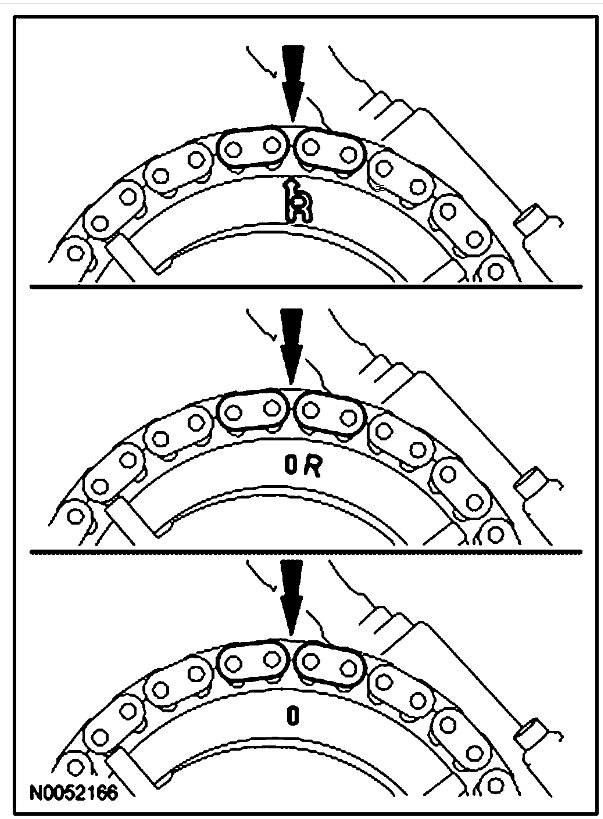 R

0R

0

N0052166