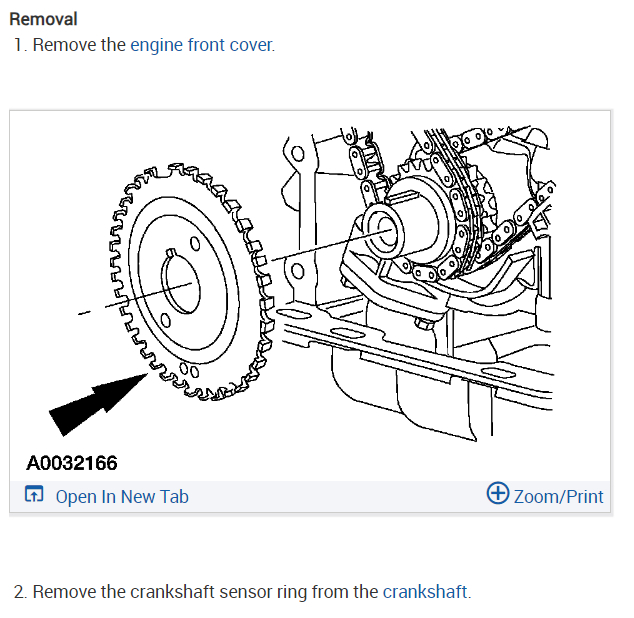 Removal

1. Remove the engine front cover.

A0032166

Open In New Tab

Zoom/Print

2. Remove the crankshaft sensor ring from the crankshaft.