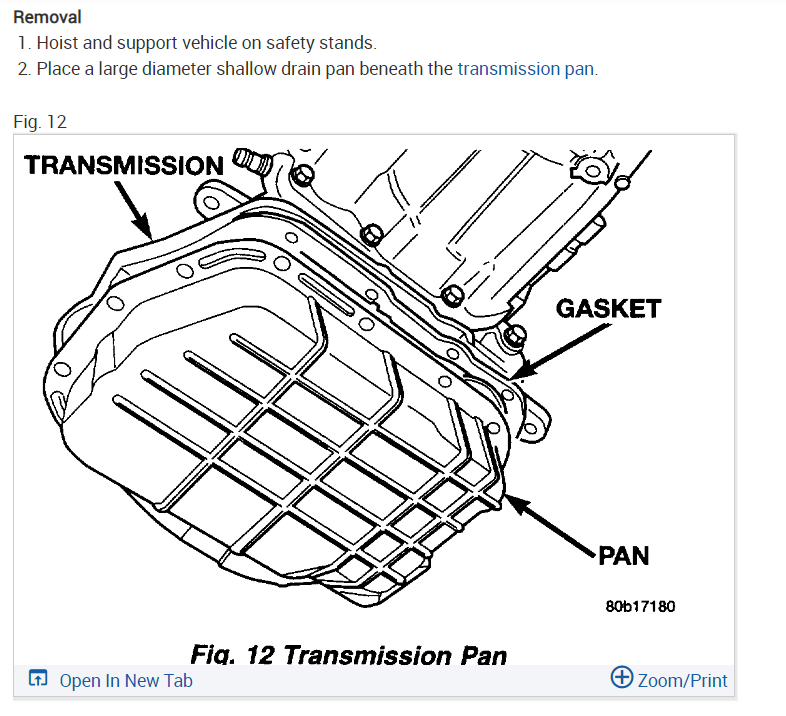 Removal

1. Hoist and support vehicle on safety stands.
2. Place a large diameter shallow drain pan beneath the transmission pan.

Fig. 12

TRANSMISSION

GASKET

PAN

80b17180

Fig. 12 Transmission Pan

Open In New Tab

Zoom/Print