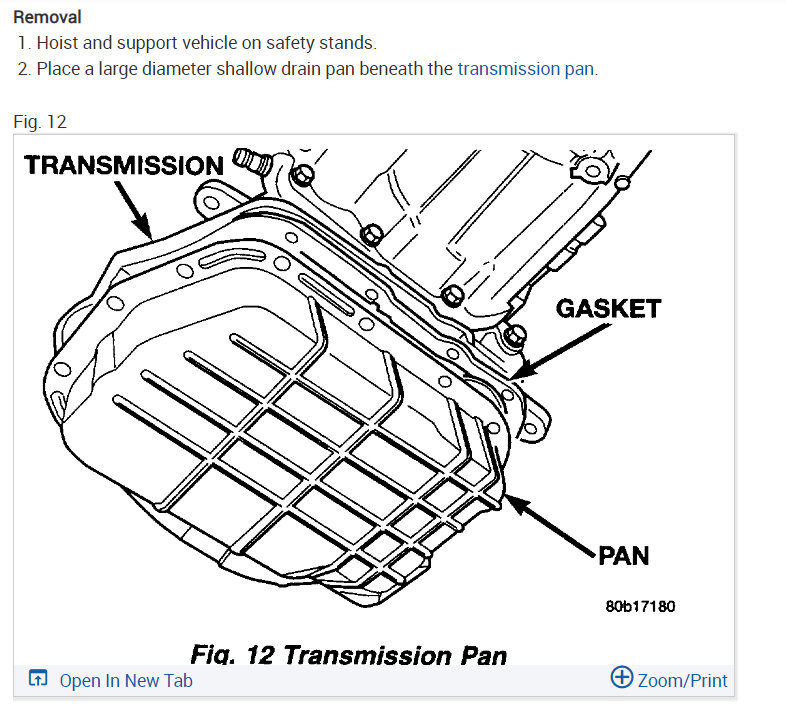 Removal
1. Hoist and support vehicle on safety stands.
2. Place a large diameter shallow drain pan beneath the transmission pan.

Fig. 12

TRANSMISSION
GASKET
PAN
80b17180

Fig. 12 Transmission Pan

Open In New Tab
Zoom/Print