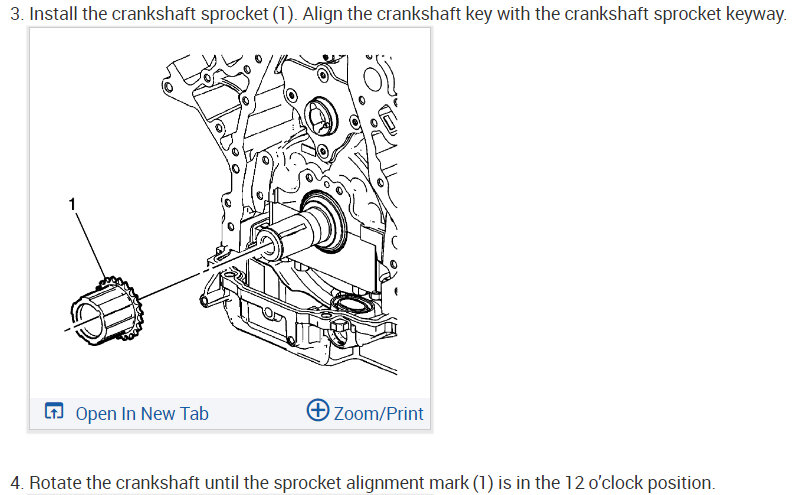 3. Install the crankshaft sprocket (1). Align the crankshaft key with the crankshaft sprocket keyway.

1

Open In New Tab

Zoom/Print

4. Rotate the crankshaft until the sprocket alignment mark (1) is in the 12 o'clock position.