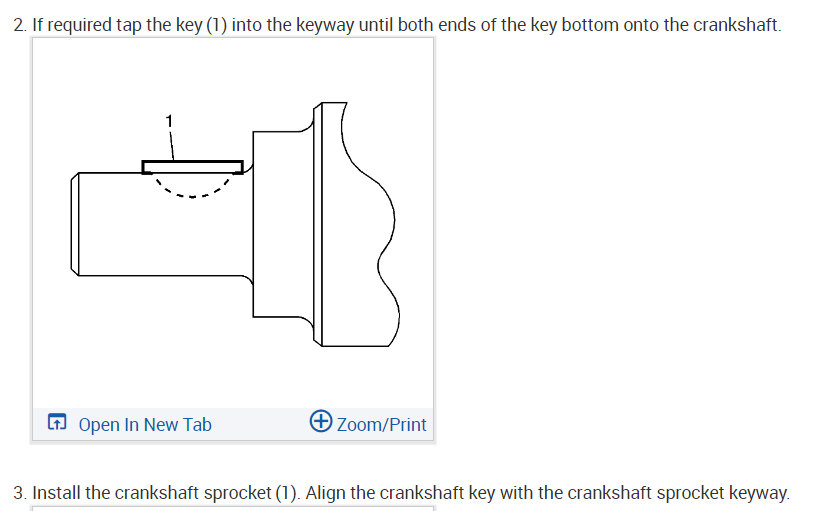 2. If required tap the key (1) into the keyway until both ends of the key bottom onto the crankshaft.

1

Open In New Tab

Zoom/Print

3. Install the crankshaft sprocket (1). Align the crankshaft key with the crankshaft sprocket keyway.