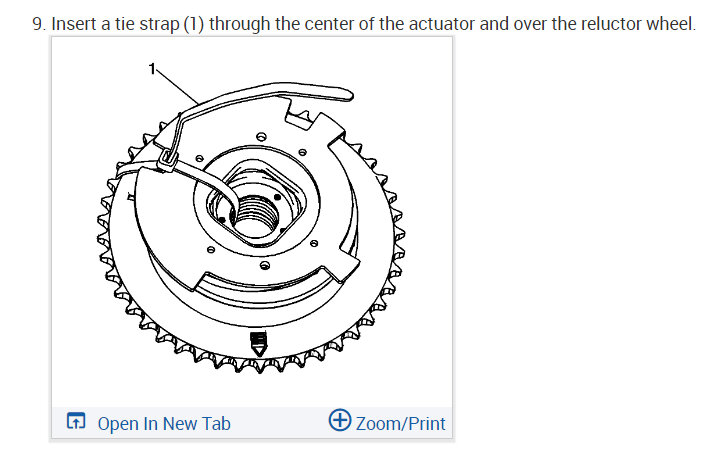 9. Insert a tie strap (1) through the center of the actuator and over the reluctor wheel.

1

Open In New Tab

Zoom/Print