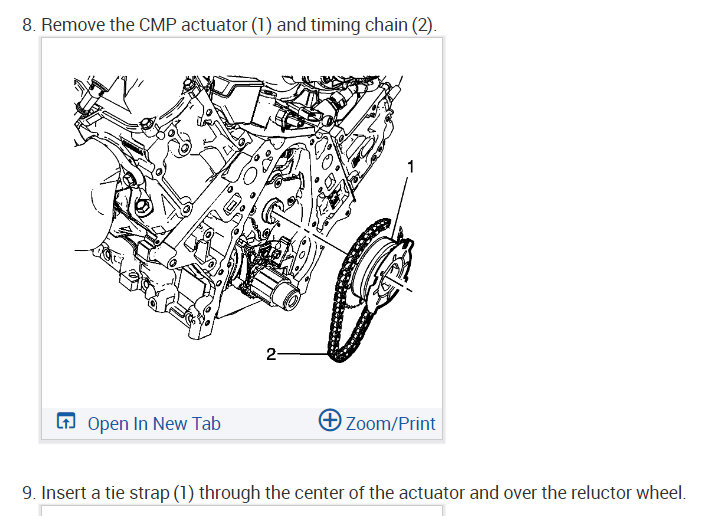 8. Remove the CMP actuator (1) and timing chain (2).

1

2

Open In New Tab

Zoom/Print

9. Insert a tie strap (1) through the center of the actuator and over the reluctor wheel.