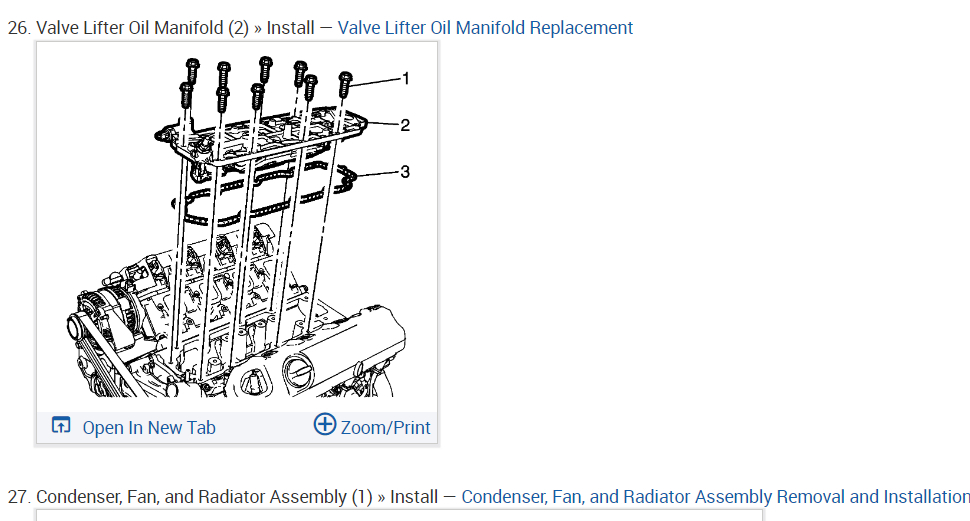 26. Valve Lifter Oil Manifold (2) » Install — Valve Lifter Oil Manifold Replacement

1
2
3

Open In New Tab
Zoom/Print

27. Condenser, Fan, and Radiator Assembly (1) » Install — Condenser, Fan, and Radiator Assembly Removal and Installation