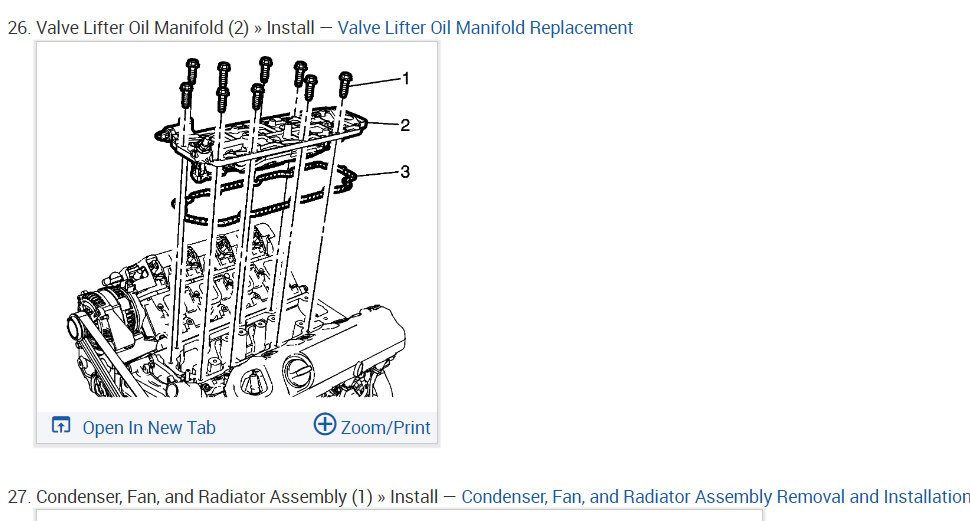 26. Valve Lifter Oil Manifold (2) » Install — Valve Lifter Oil Manifold Replacement

1
2
3

Open In New Tab
Zoom/Print

27. Condenser, Fan, and Radiator Assembly (1) » Install — Condenser, Fan, and Radiator Assembly Removal and Installation