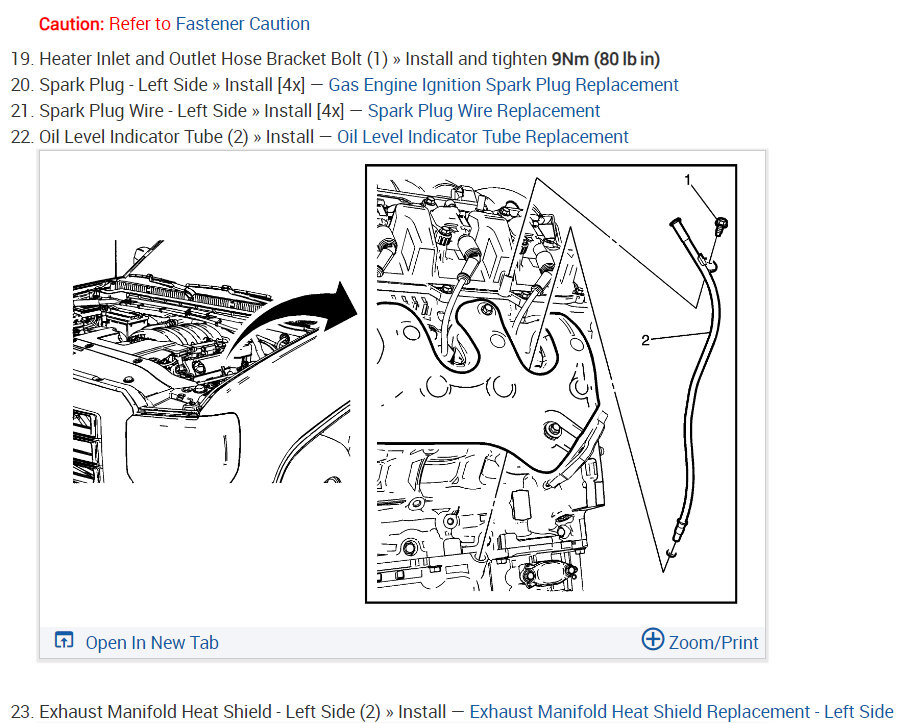 Caution: Refer to Fastener Caution

19. Heater Inlet and Outlet Hose Bracket Bolt (1) » Install and tighten 9Nm (80 lb in)
20. Spark Plug - Left Side » Install [4x] — Gas Engine Ignition Spark Plug Replacement
21. Spark Plug Wire - Left Side » Install [4x] — Spark Plug Wire Replacement
22. Oil Level Indicator Tube (2) » Install — Oil Level Indicator Tube Replacement

1
2

Open In New Tab
Zoom/Print

23. Exhaust Manifold Heat Shield - Left Side (2) » Install — Exhaust Manifold Heat Shield Replacement - Left Side