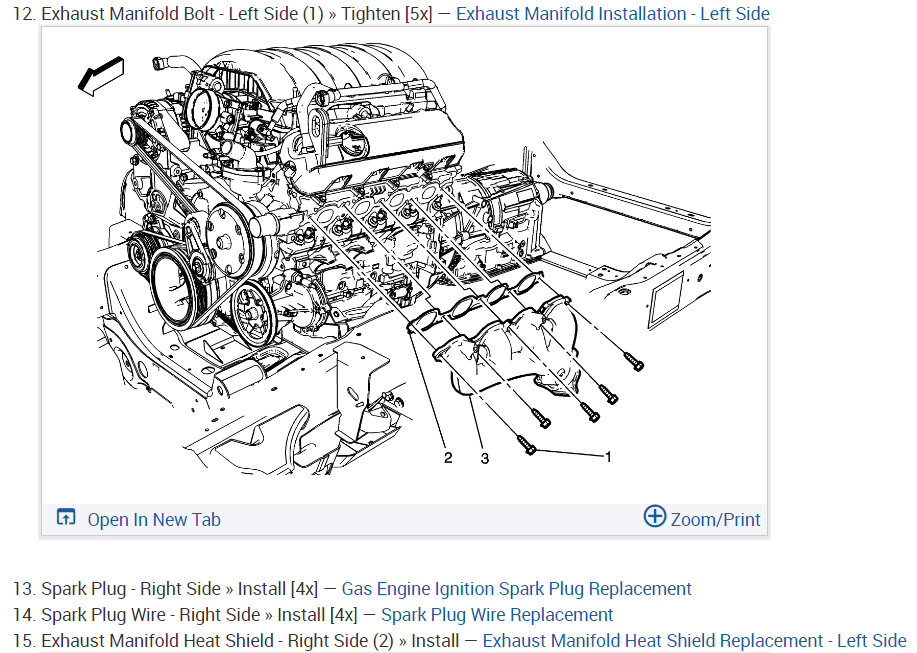 12. Exhaust Manifold Bolt - Left Side (1) » Tighten [5x] — Exhaust Manifold Installation - Left Side

2
3
1

Open In New Tab
Zoom/Print

13. Spark Plug - Right Side » Install [4x] — Gas Engine Ignition Spark Plug Replacement
14. Spark Plug Wire - Right Side » Install [4x] — Spark Plug Wire Replacement
15. Exhaust Manifold Heat Shield - Right Side (2) » Install — Exhaust Manifold Heat Shield Replacement - Left Side