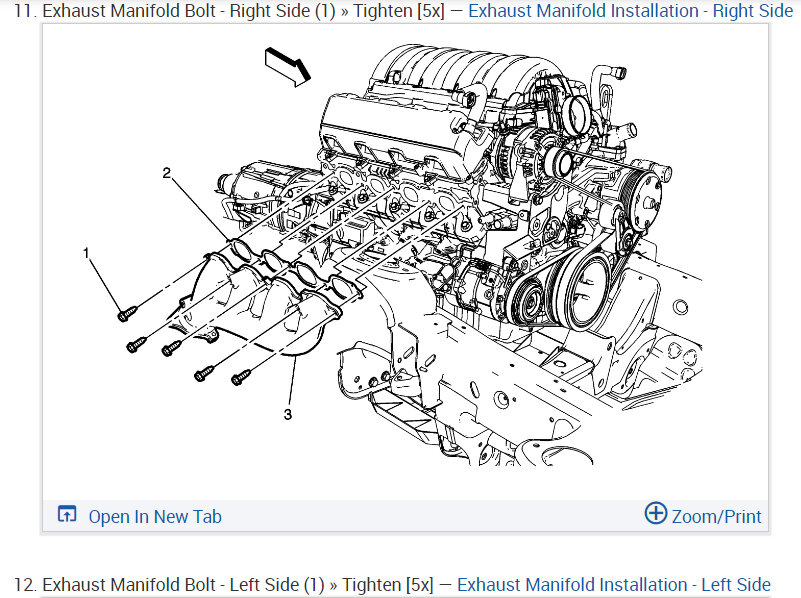 11. Exhaust Manifold Bolt - Right Side (1) » Tighten [5x] — Exhaust Manifold Installation - Right Side

2

1

3

Open In New Tab

Zoom/Print

12. Exhaust Manifold Bolt - Left Side (1) » Tighten [5x] — Exhaust Manifold Installation - Left Side