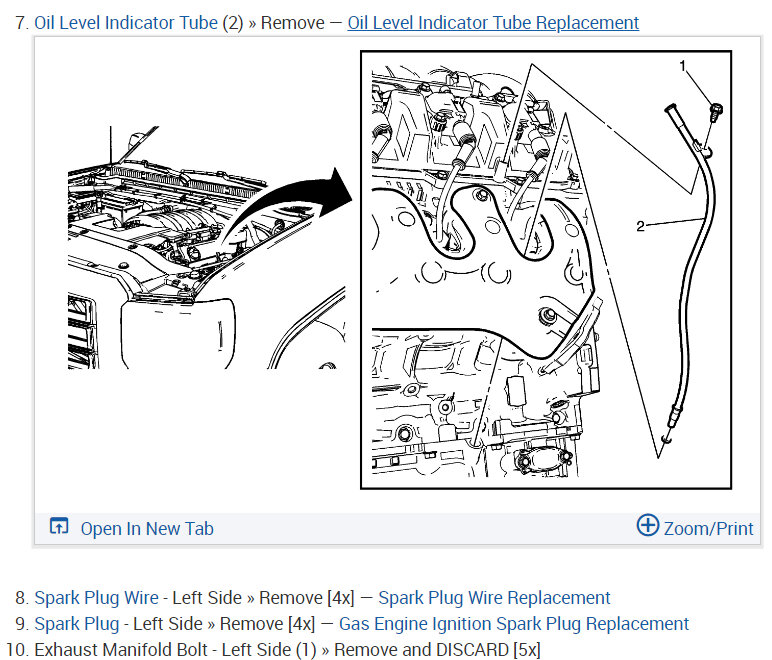 7. Oil Level Indicator Tube (2) » Remove — Oil Level Indicator Tube Replacement

1

2

Open In New Tab

Zoom/Print

8. Spark Plug Wire - Left Side » Remove [4x] — Spark Plug Wire Replacement
9. Spark Plug - Left Side » Remove [4x] — Gas Engine Ignition Spark Plug Replacement
10. Exhaust Manifold Bolt - Left Side (1) » Remove and DISCARD [5x]